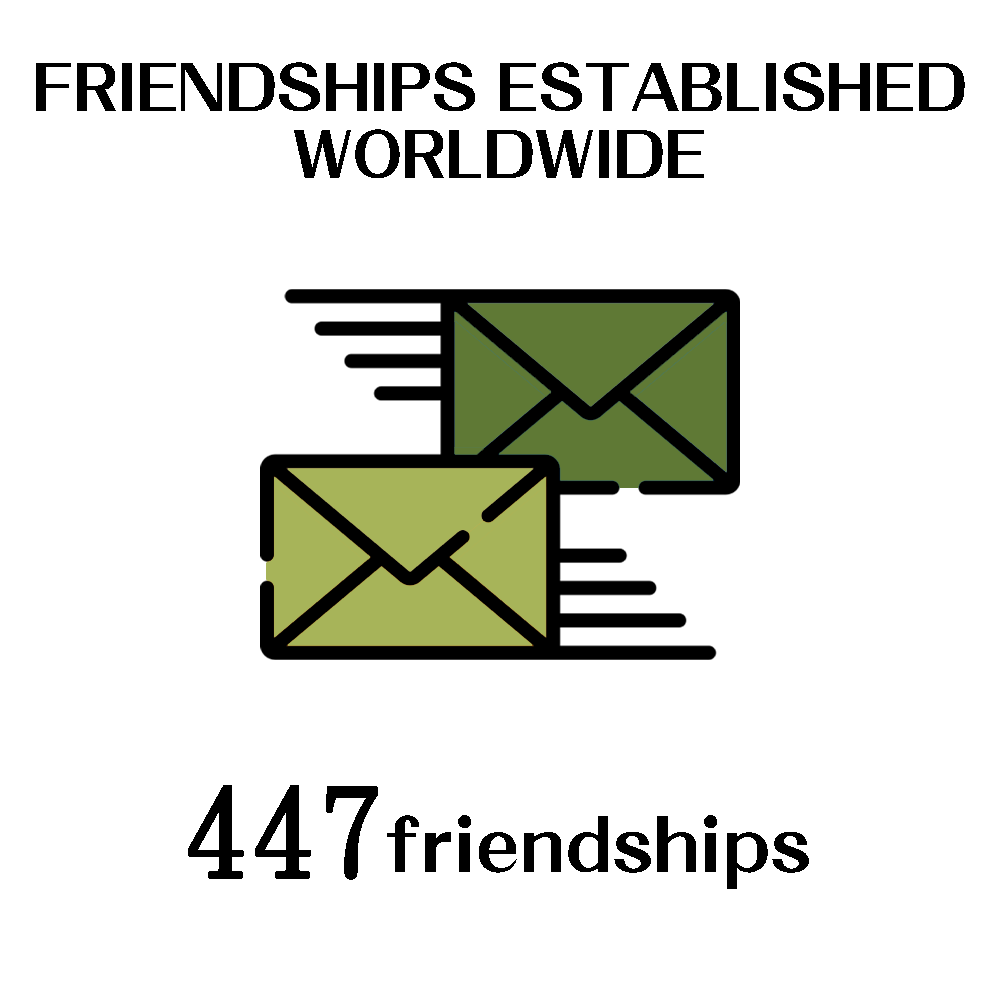 FRIENDSHIPS ESTABLISHED WORLDWIDE

447 friendships