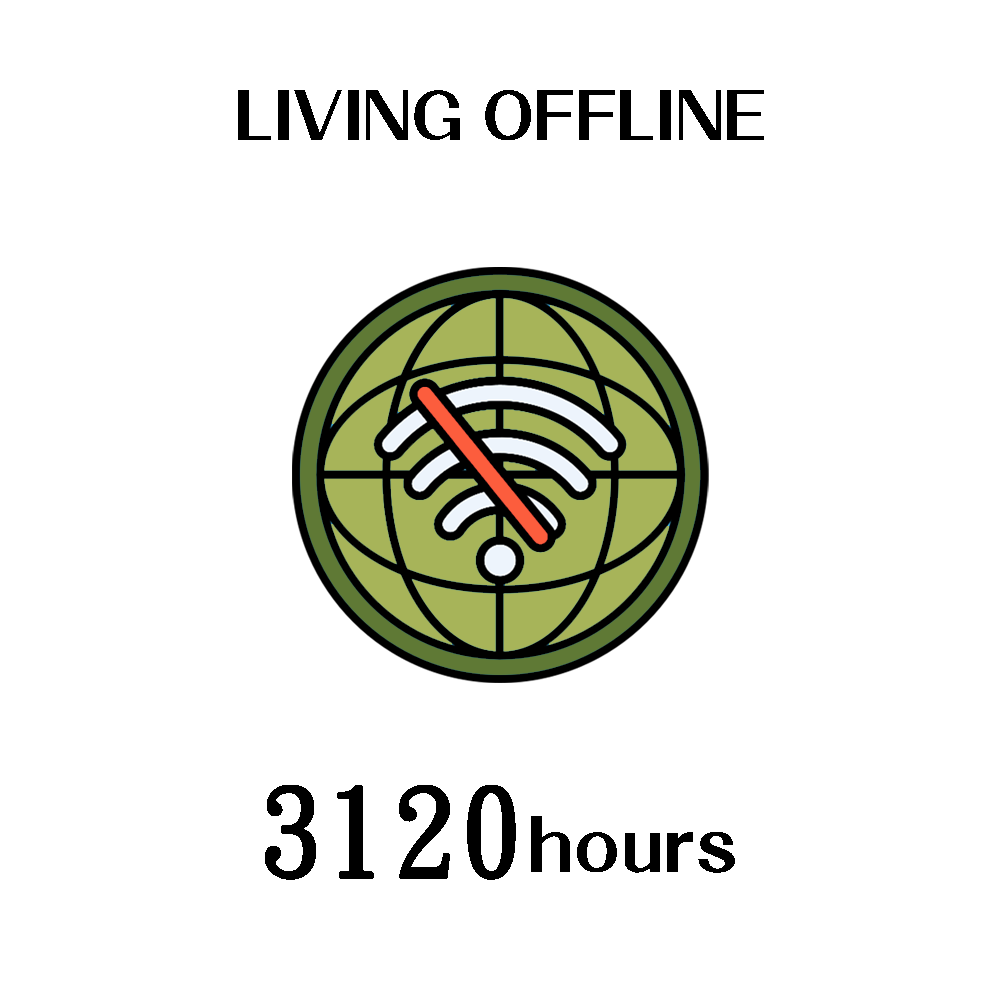 LIVING OFFLINE

3120hours