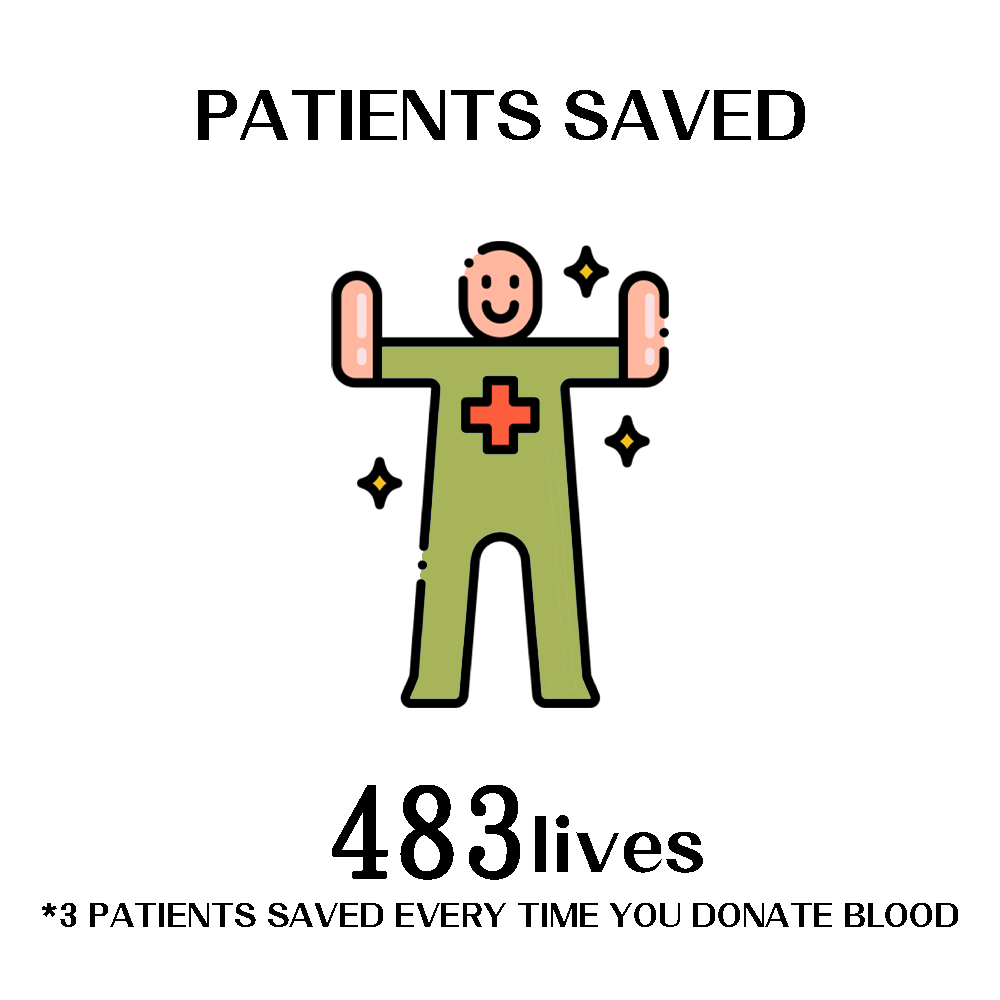 PATIENTS SAVED

483lives

*3 PATIENTS SAVED EVERY TIME YOU DONATE BLOOD