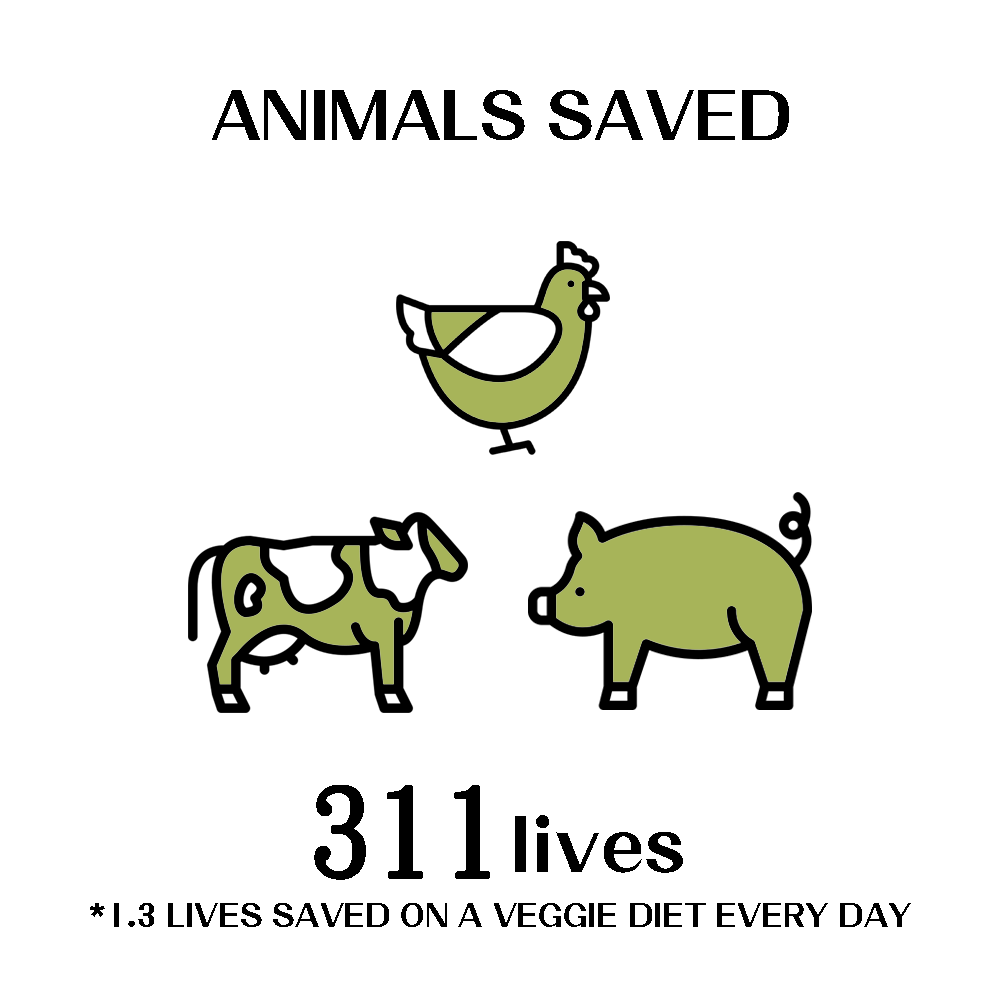 ANIMALS SAVED

311 lives

*1.3 LIVES SAVED ON A VEGGIE DIET EVERY DAY